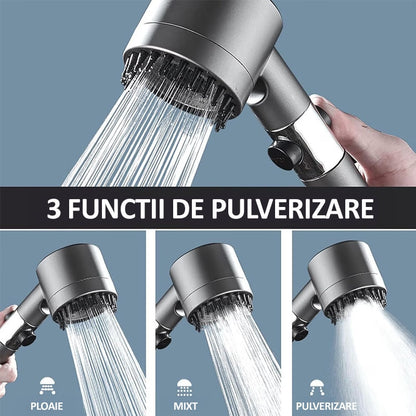 3 FUNCTII DE PULVERIZARE

PLOAIE

MIXT

PULVERIZARE