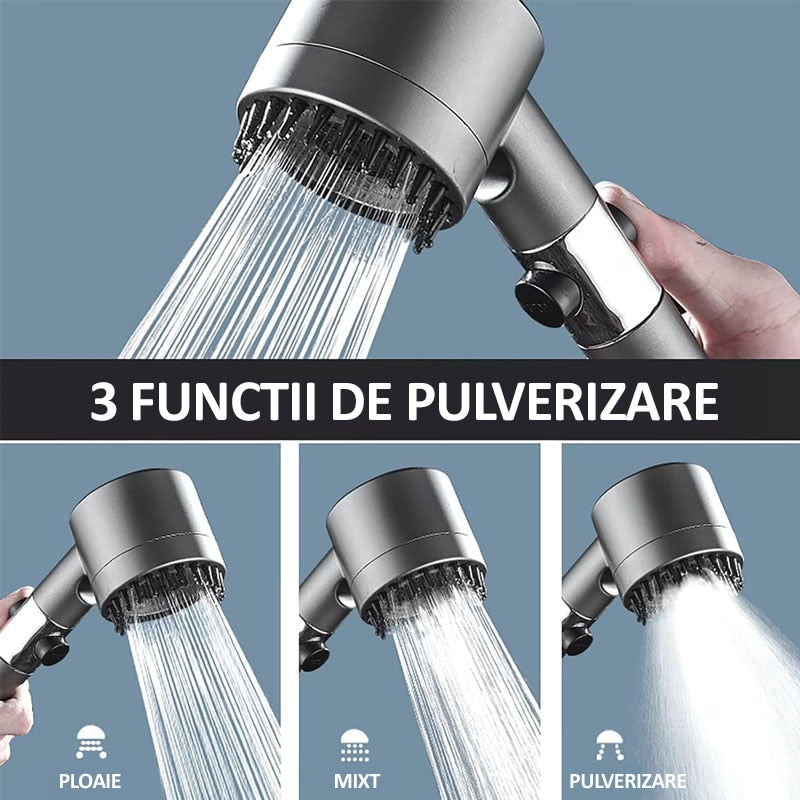 3 FUNCTII DE PULVERIZARE

PLOAIE

MIXT

PULVERIZARE